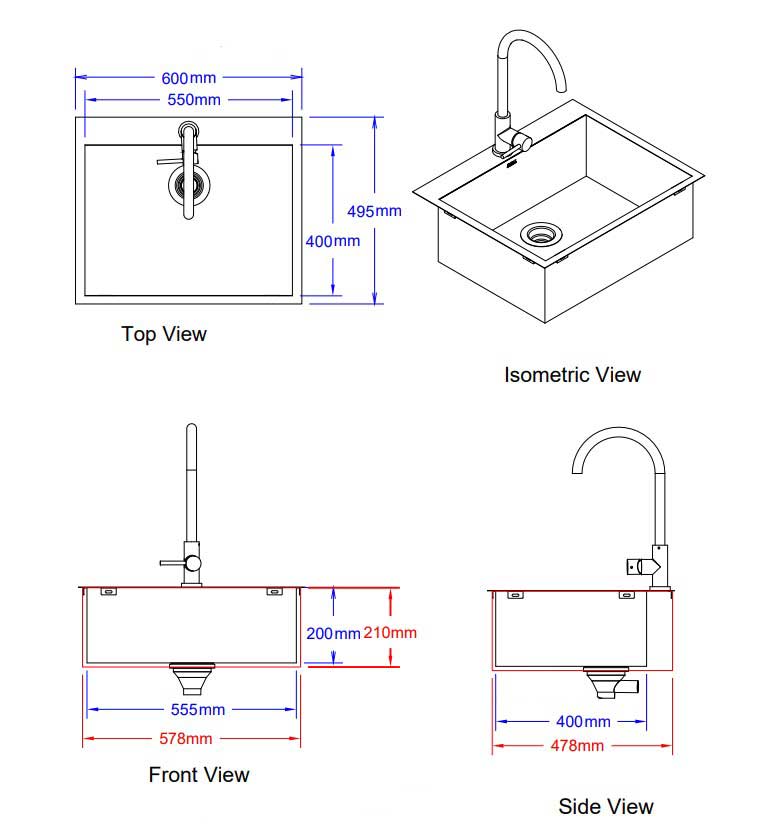 600mm
550mm
495mm
400mm
Top View

Isometric View

200mm
210mm
555mm
578mm
Front View

400mm
478mm
Side View