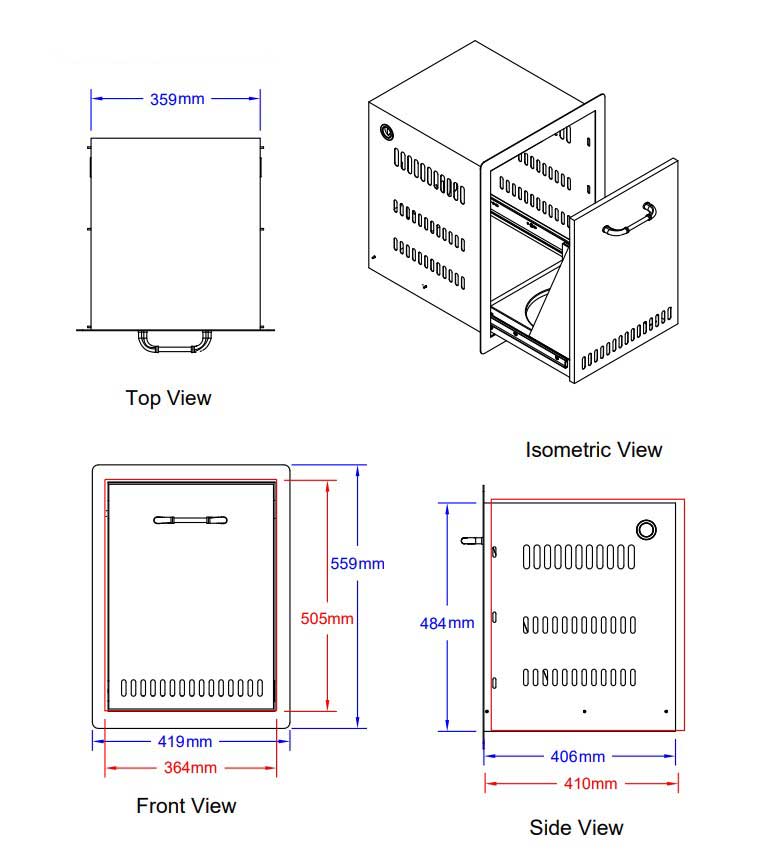 359mm

Top View

Isometric View

559mm

505mm

419mm

364mm

Front View

484mm

406mm

410mm

Side View