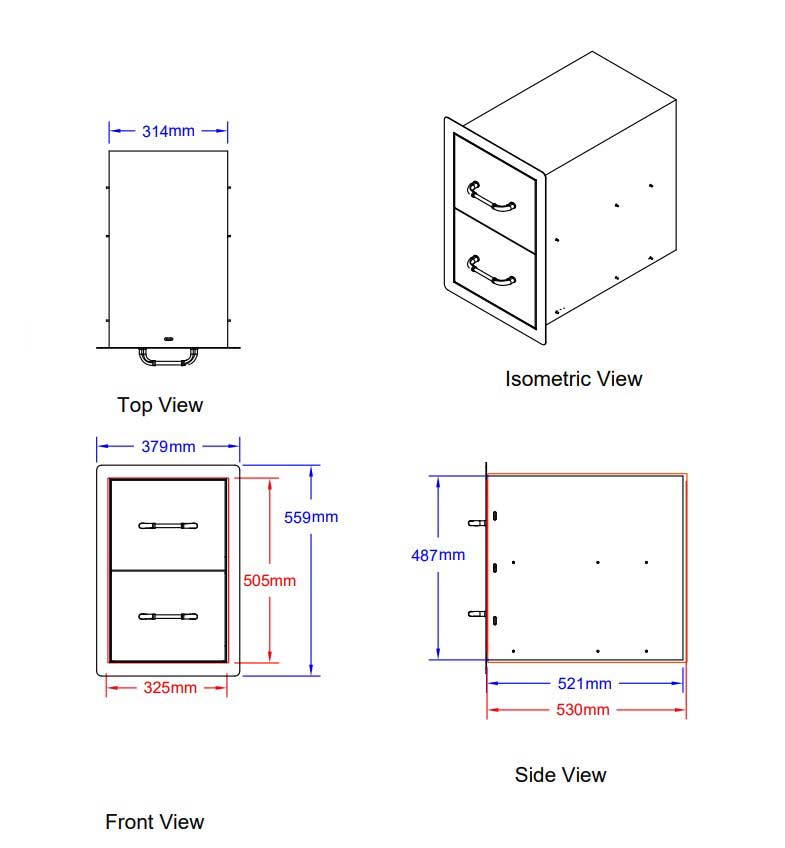 314mm

Top View

Isometric View

379mm

559mm

505mm

325mm

Front View

487mm

521mm

530mm

Side View