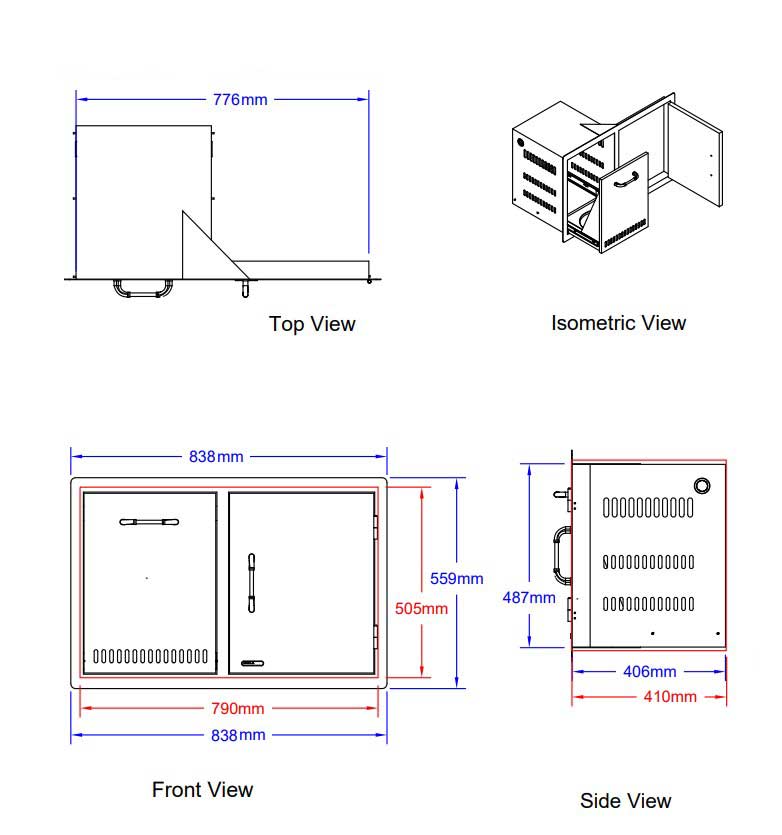 776mm

Top View

Isometric View

838mm

559mm

505mm

790mm

838mm

Front View

487mm

406mm

410mm

Side View