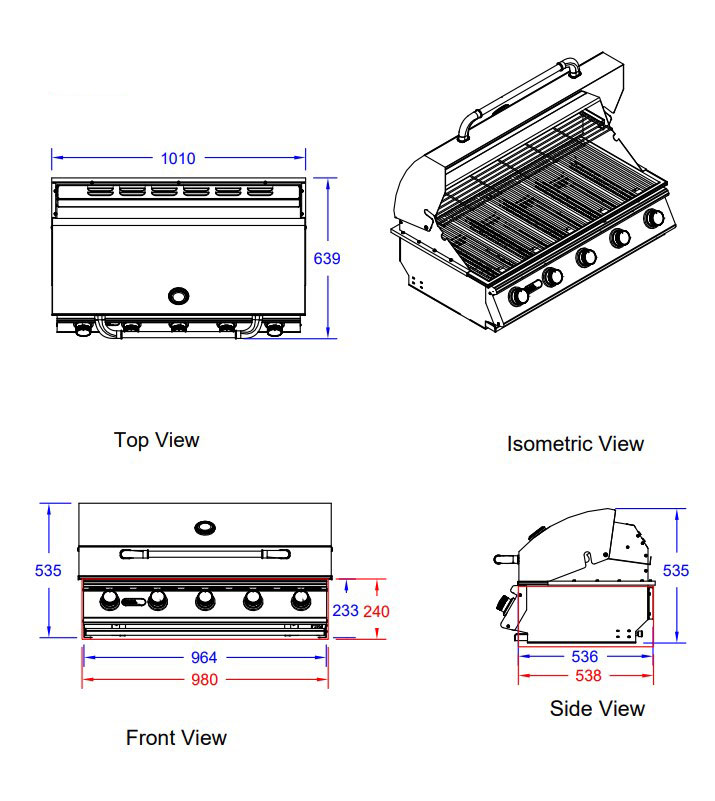 1010

639

Top View

Isometric View

535

233

240

964

980

Front View

535

536

538

Side View