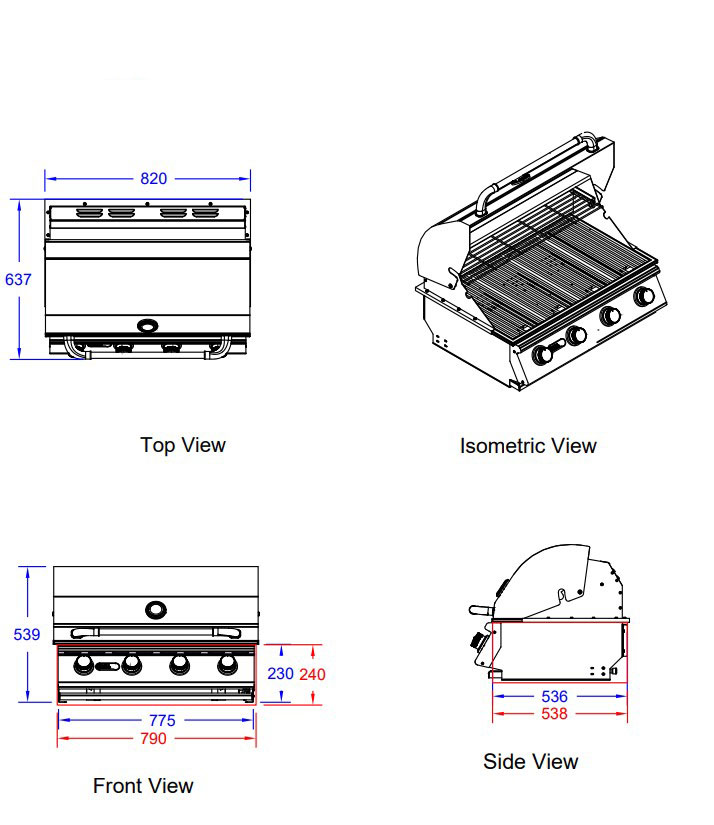 820

637

Top View

Isometric View

539

230 240

775

790

Front View

536

538

Side View